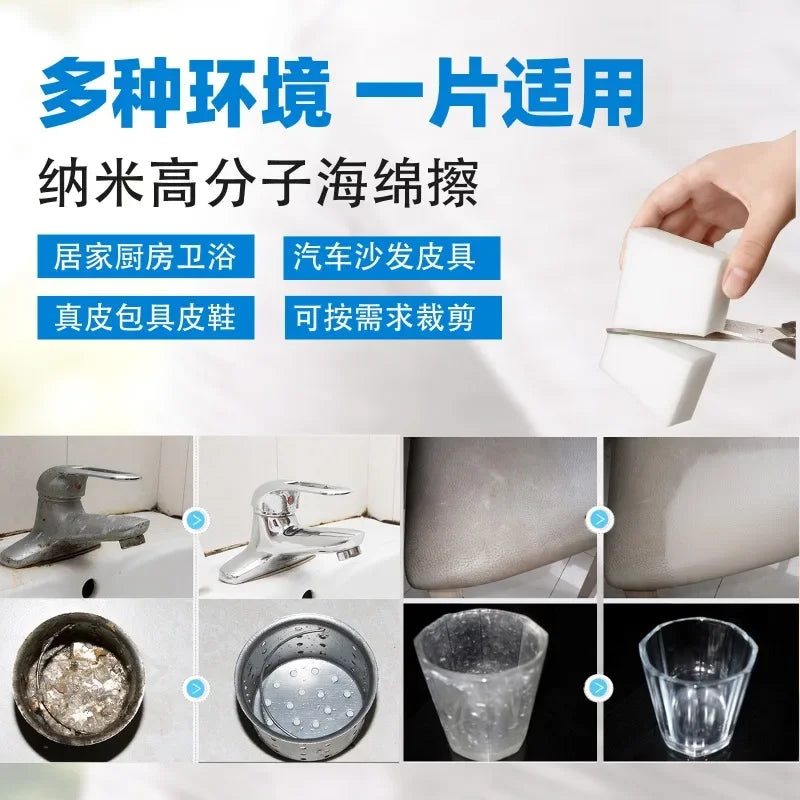 多种环境 一片适用

纳米高分子海绵擦

居家厨房卫浴

汽车沙发皮具

真皮包具皮鞋

可按需求裁剪